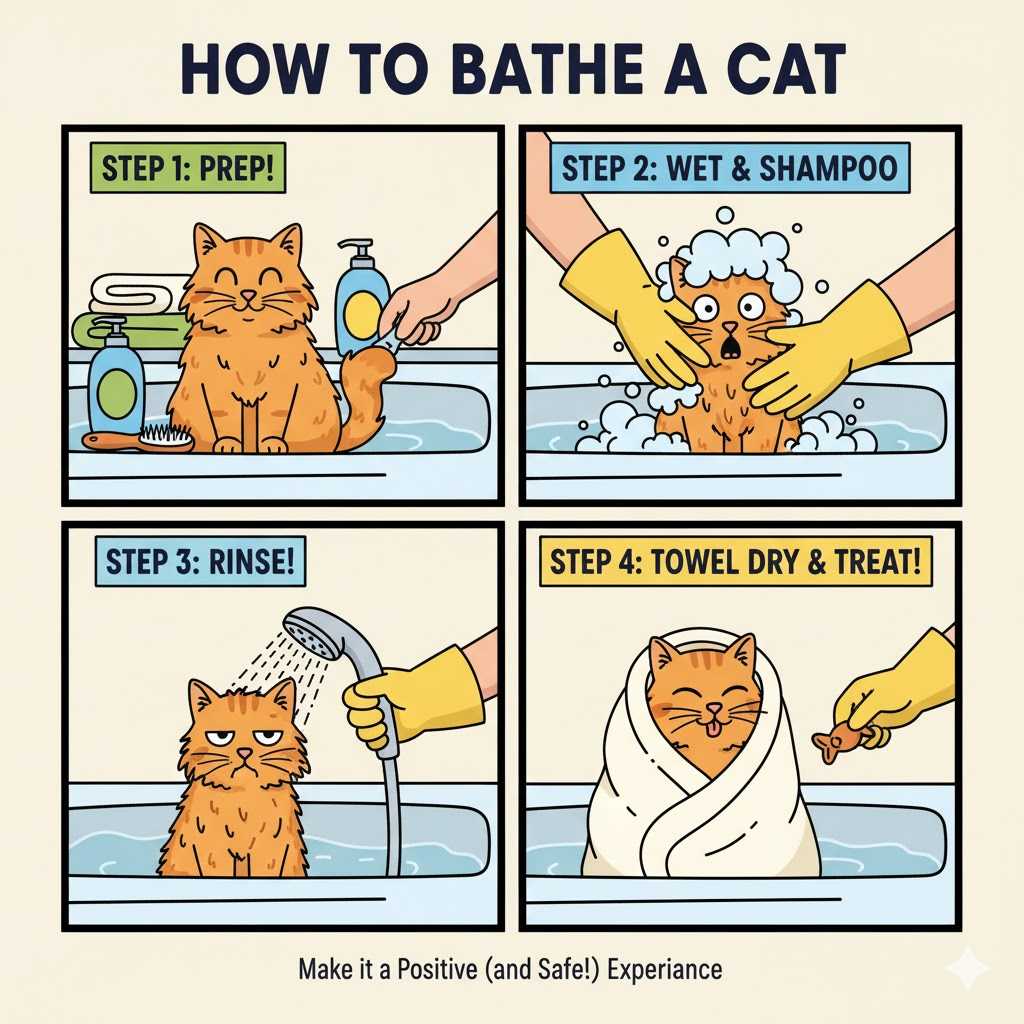 HOW TO BATHE A CAT

STEP 1: PREP!

STEP 2: WET & SHAMPOO

STEP 3: RINSE!

STEP 4: TOWEL DRY & TREAT!

Make it a Positive (and Safe!) Experiance