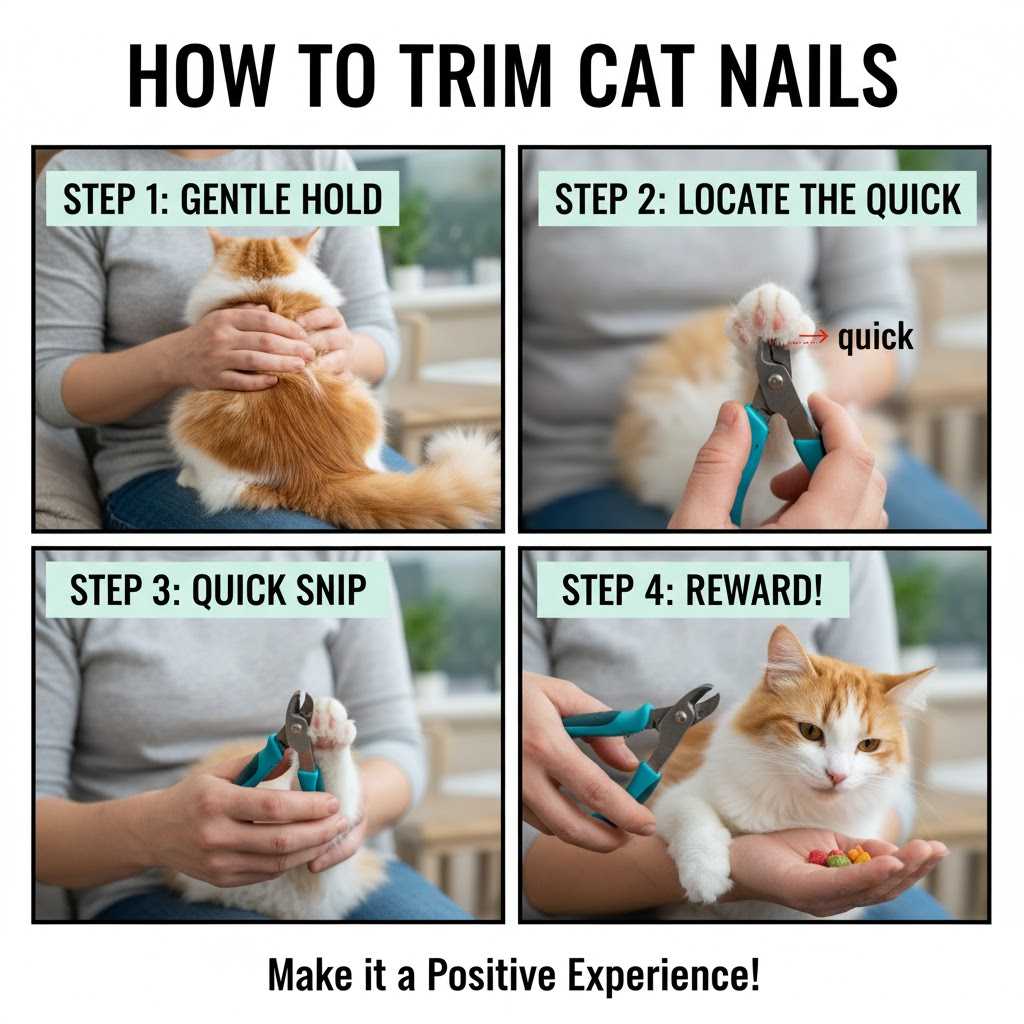 HOW TO TRIM CAT NAILS

STEP 1: GENTLE HOLD

STEP 2: LOCATE THE QUICK

quick

STEP 3: QUICK SNIP

STEP 4: REWARD!

Make it a Positive Experience!